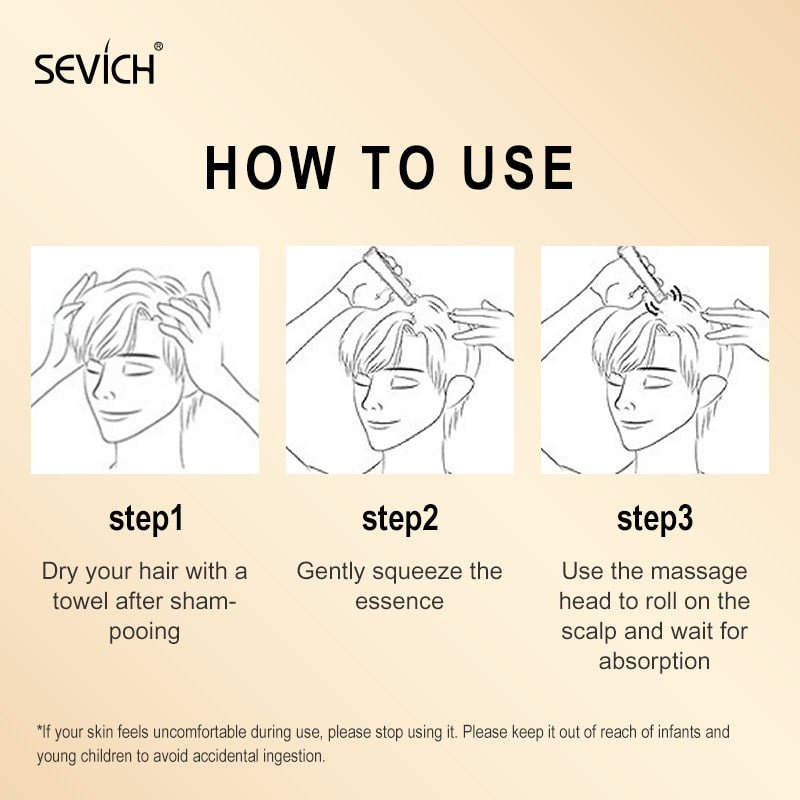 SEVICH®

HOW TO USE

step1

Dry your hair with a towel after shampooing

step2

Gently squeeze the essence

step3

Use the massage head to roll on the scalp and wait for absorption

*If your skin feels uncomfortable during use, please stop using it. Please keep it out of reach of infants and young children to avoid accidental ingestion.